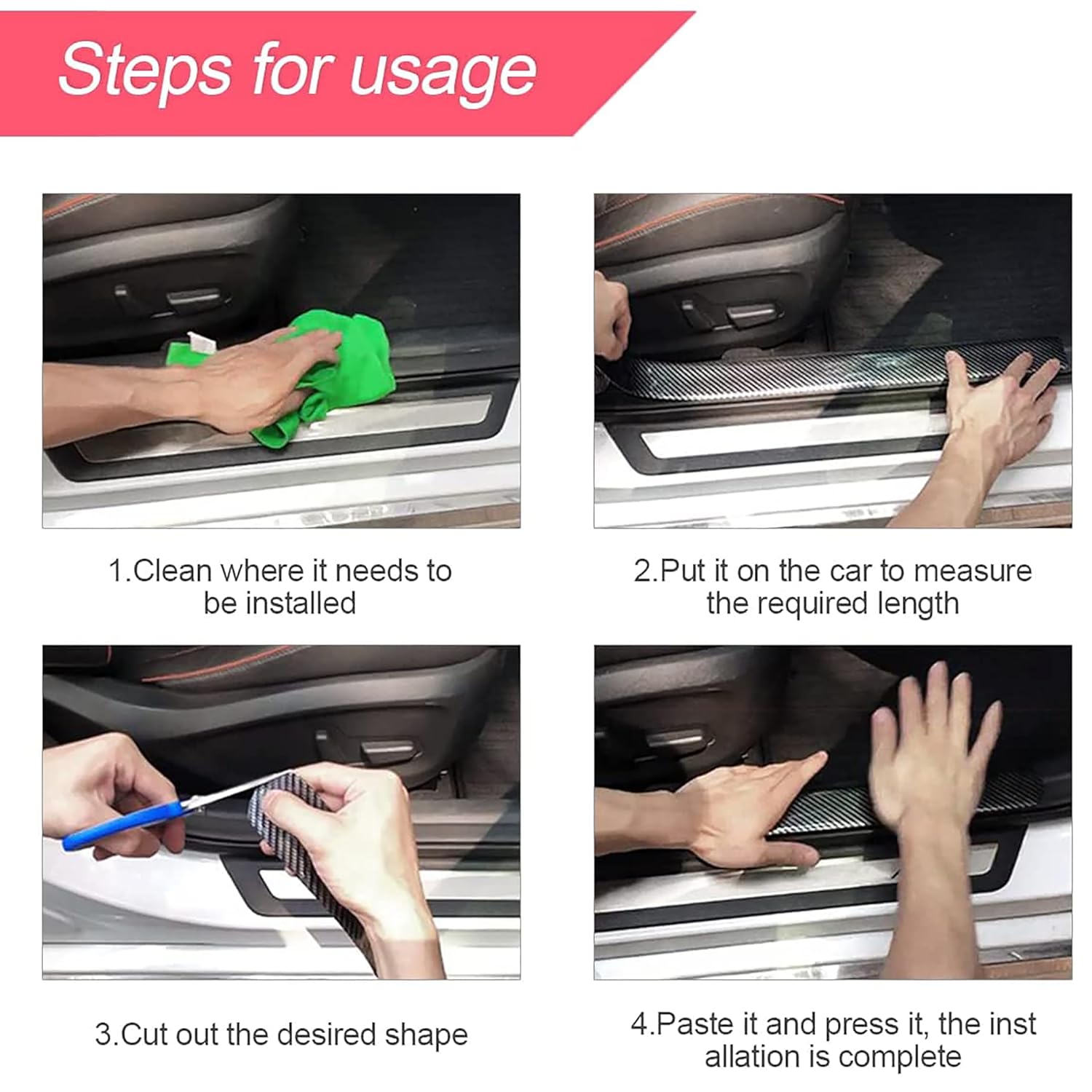 Steps for usage

1.Clean where it needs to be installed

2.Put it on the car to measure the required length

3.Cut out the desired shape

4.Paste it and press it, the inst allation is complete