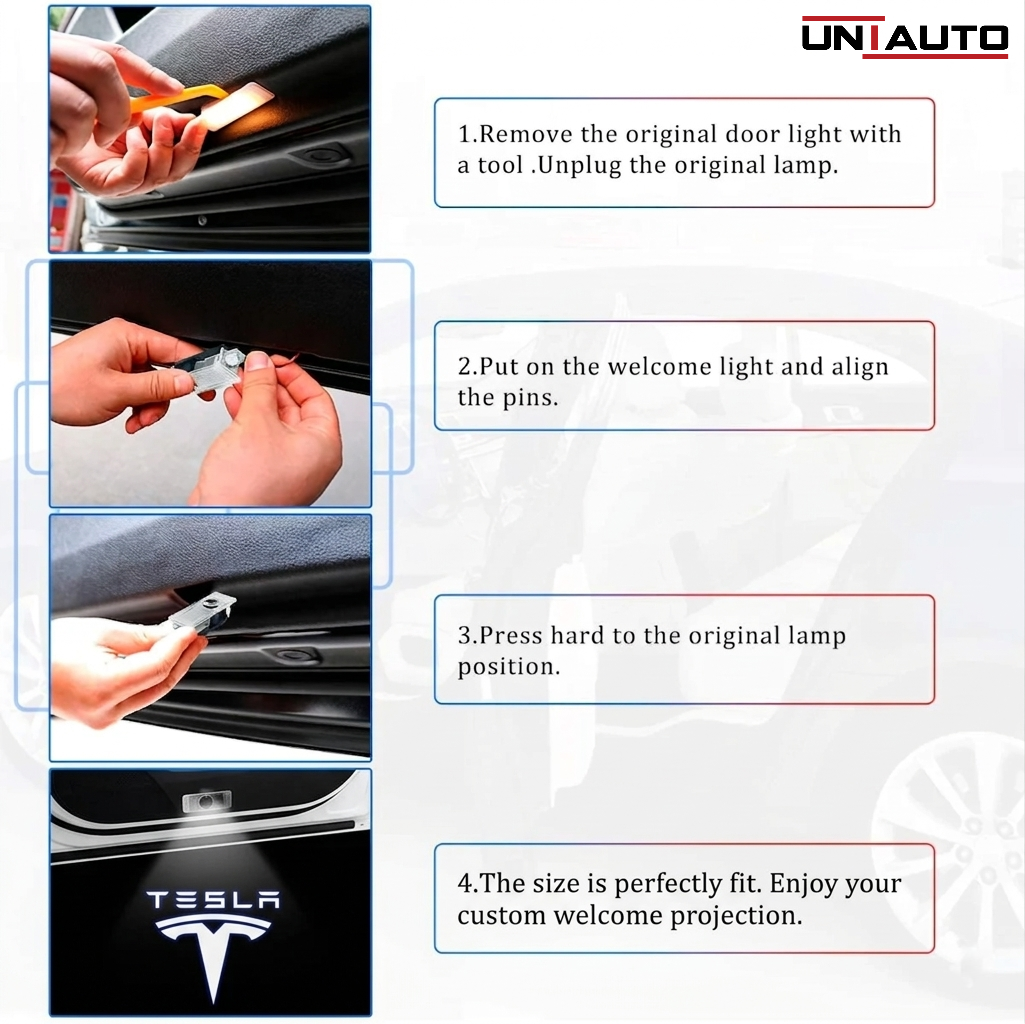 UNIAUTO

1.Remove the original door light with a tool .Unplug the original lamp.

2.Put on the welcome light and align the pins.

3.Press hard to the original lamp position.

TESLA

4.The size is perfectly fit. Enjoy your custom welcome projection.